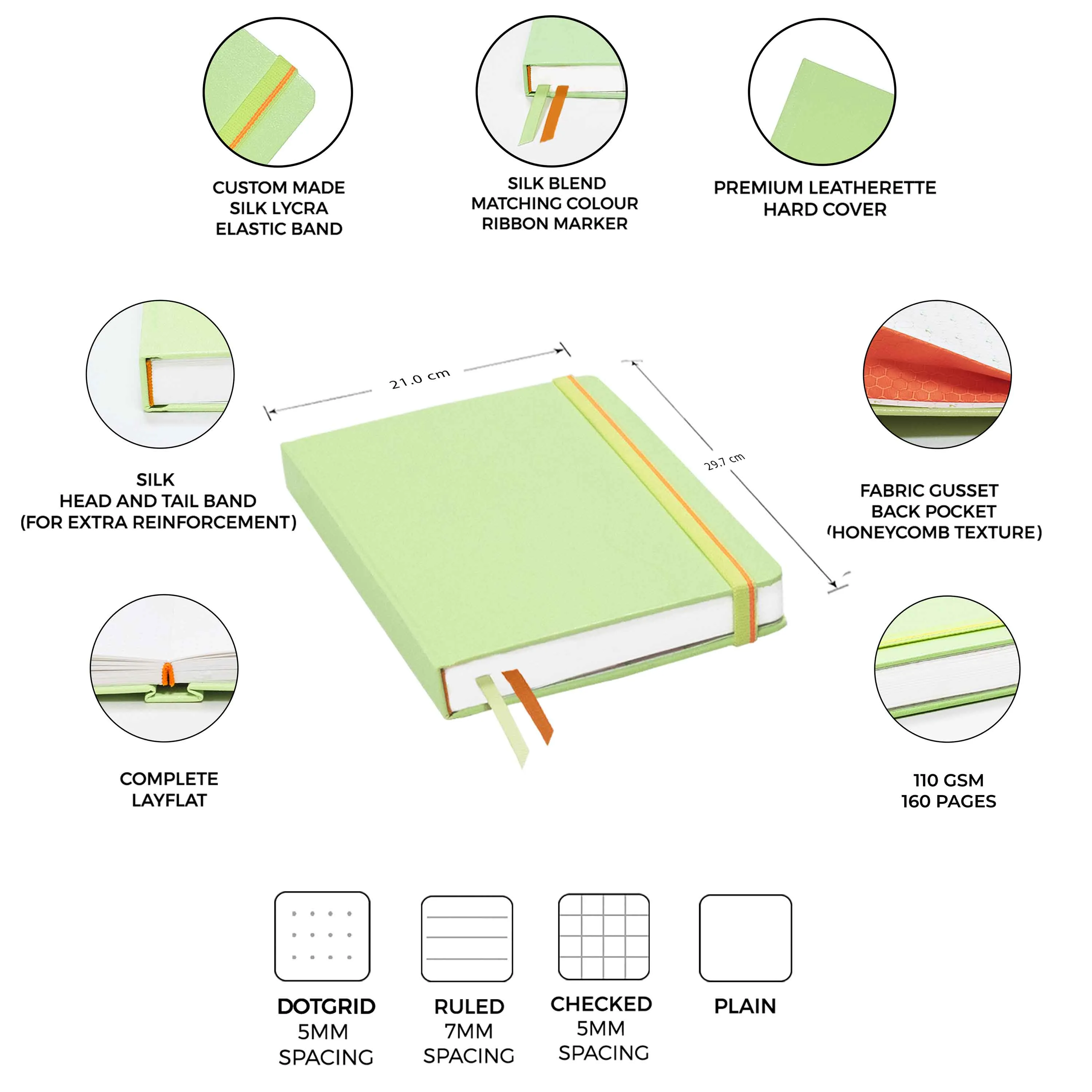 CUSTOM MADE
SILK LYCRA
ELASTIC BAND

SILK BLEND
MATCHING COLOUR
RIBBON MARKER

PREMIUM LEATHERETTE
HARD COVER

SILK
HEAD AND TAIL BAND
(FOR EXTRA REINFORCEMENT)

21.0 cm

29.7 cm

FABRIC GUSSET
BACK POCKET
(HONEYCOMB TEXTURE)

COMPLETE
LAYFLAT

110 GSM
160 PAGES

DOTGRID
5MM
SPACING

RULED
7MM
SPACING

CHECKED
5MM
SPACING

PLAIN