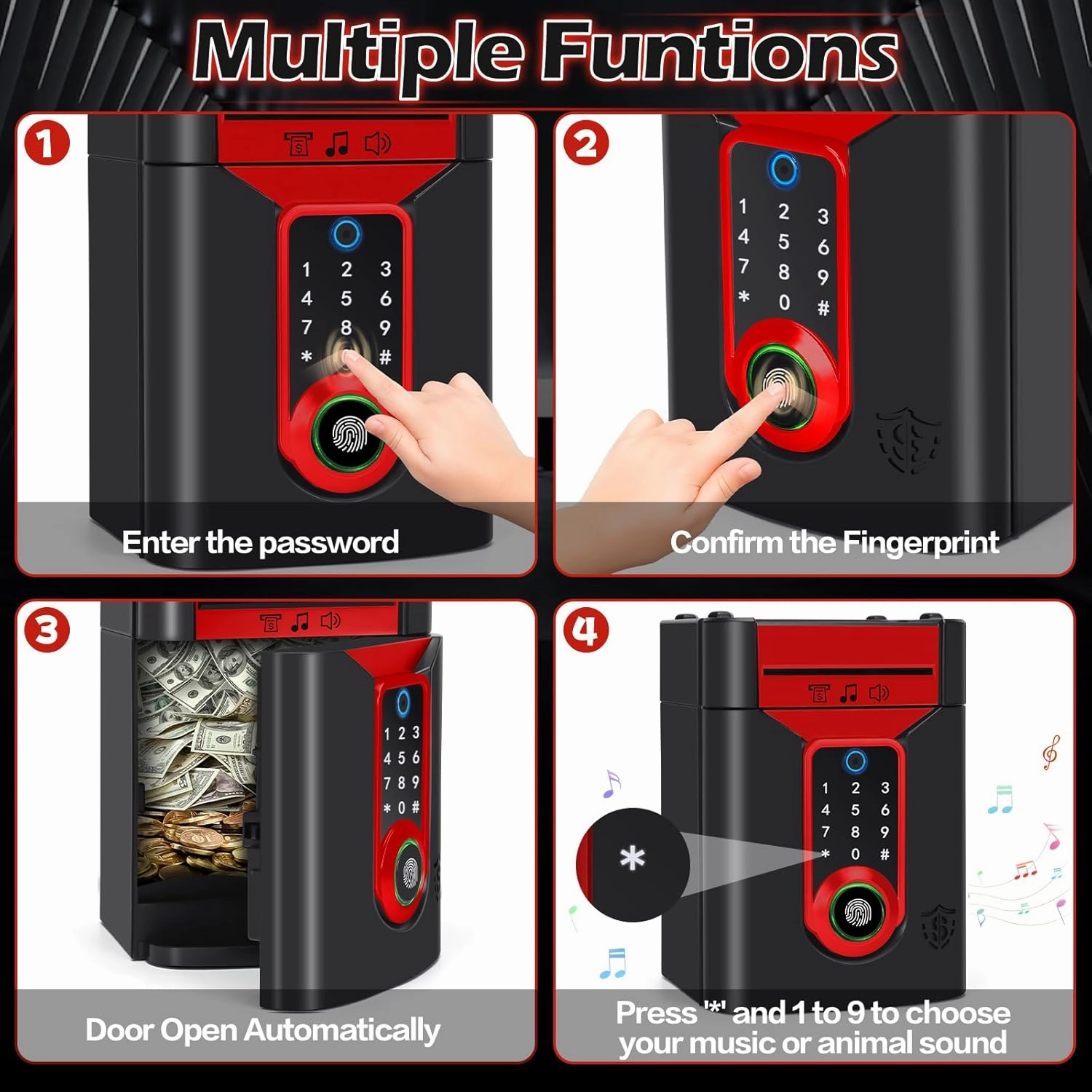 Multiple Funtions

1

1 2 3
4 5 6
7 8 9
* #

Enter the password

2

1 2 3
4 5 6
7 8 9
* 0 #

Confirm the Fingerprint

3

1 2 3
4 5 6
7 8 9
* 0 #

Door Open Automatically

4

1 2 3
4 5 6
7 8 9
* 0 #

*

Press '*' and 1 to 9 to choose your music or animal sound