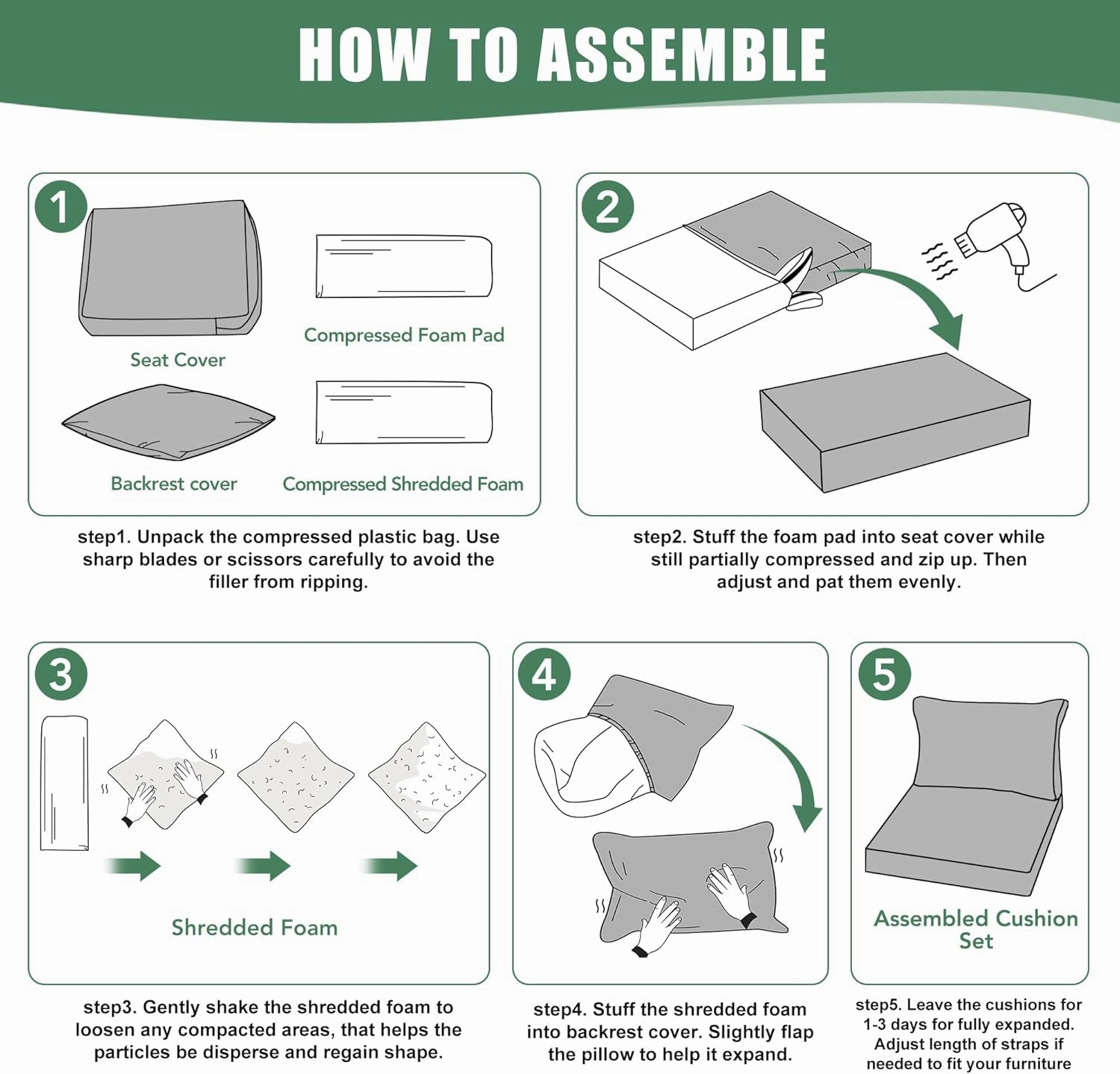 HOW TO ASSEMBLE

1

Seat Cover

Compressed Foam Pad

Backrest cover

Compressed Shredded Foam

step1. Unpack the compressed plastic bag. Use sharp blades or scissors carefully to avoid the filler from ripping.

2

step2. Stuff the foam pad into seat cover while still partially compressed and zip up. Then adjust and pat them evenly.

3

Shredded Foam

step3. Gently shake the shredded foam to loosen any compacted areas, that helps the particles be disperse and regain shape.

4

step4. Stuff the shredded foam into backrest cover. Slightly flap the pillow to help it expand.

5

Assembled Cushion Set

step5. Leave the cushions for 1-3 days for fully expanded. Adjust length of straps if needed to fit your furniture