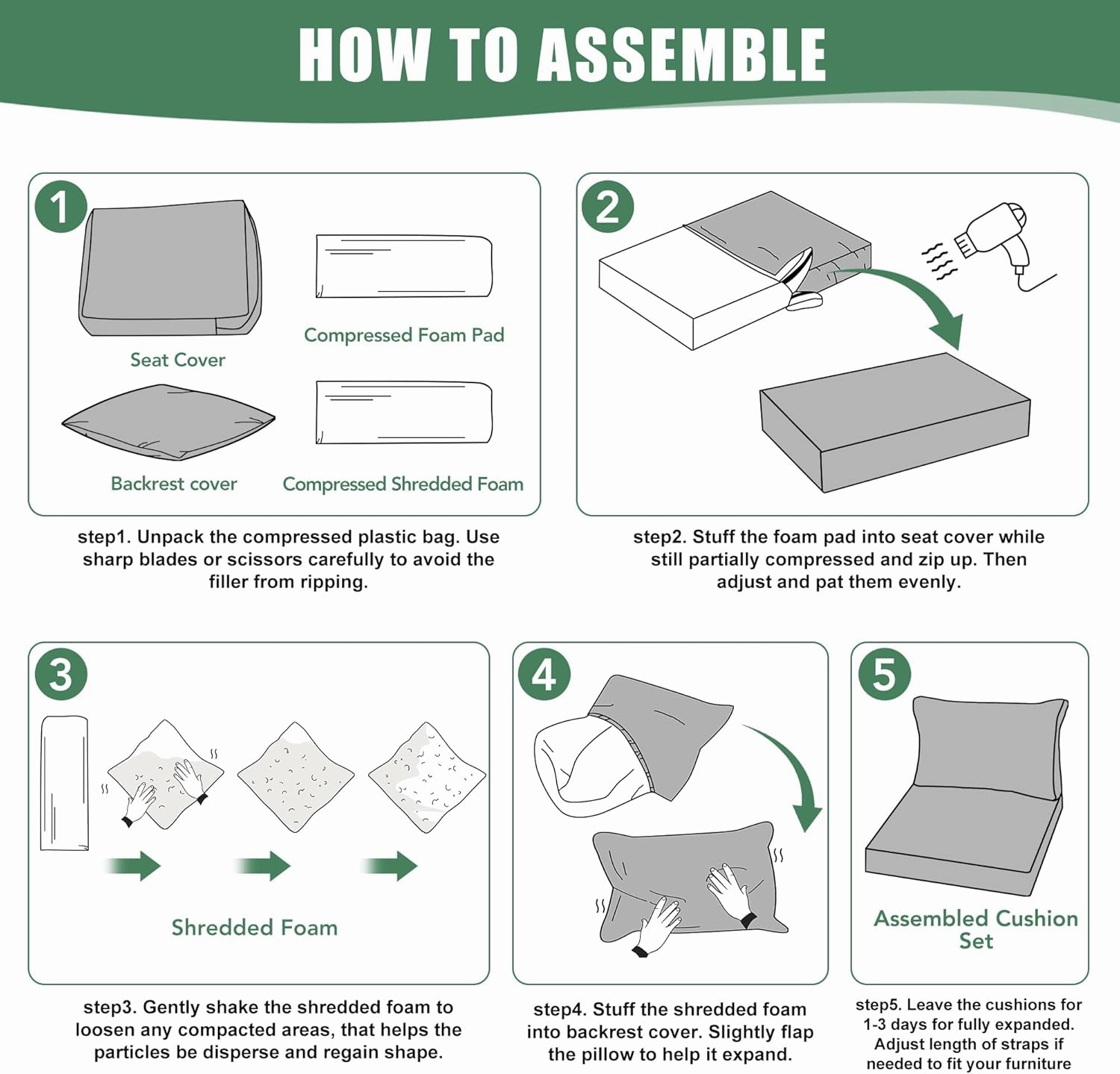 HOW TO ASSEMBLE

1

Seat Cover

Compressed Foam Pad

Backrest cover

Compressed Shredded Foam

step1. Unpack the compressed plastic bag. Use sharp blades or scissors carefully to avoid the filler from ripping.

2

step2. Stuff the foam pad into seat cover while still partially compressed and zip up. Then adjust and pat them evenly.

3

Shredded Foam

step3. Gently shake the shredded foam to loosen any compacted areas, that helps the particles be disperse and regain shape.

4

step4. Stuff the shredded foam into backrest cover. Slightly flap the pillow to help it expand.

5

Assembled Cushion Set

step5. Leave the cushions for 1-3 days for fully expanded. Adjust length of straps if needed to fit your furniture