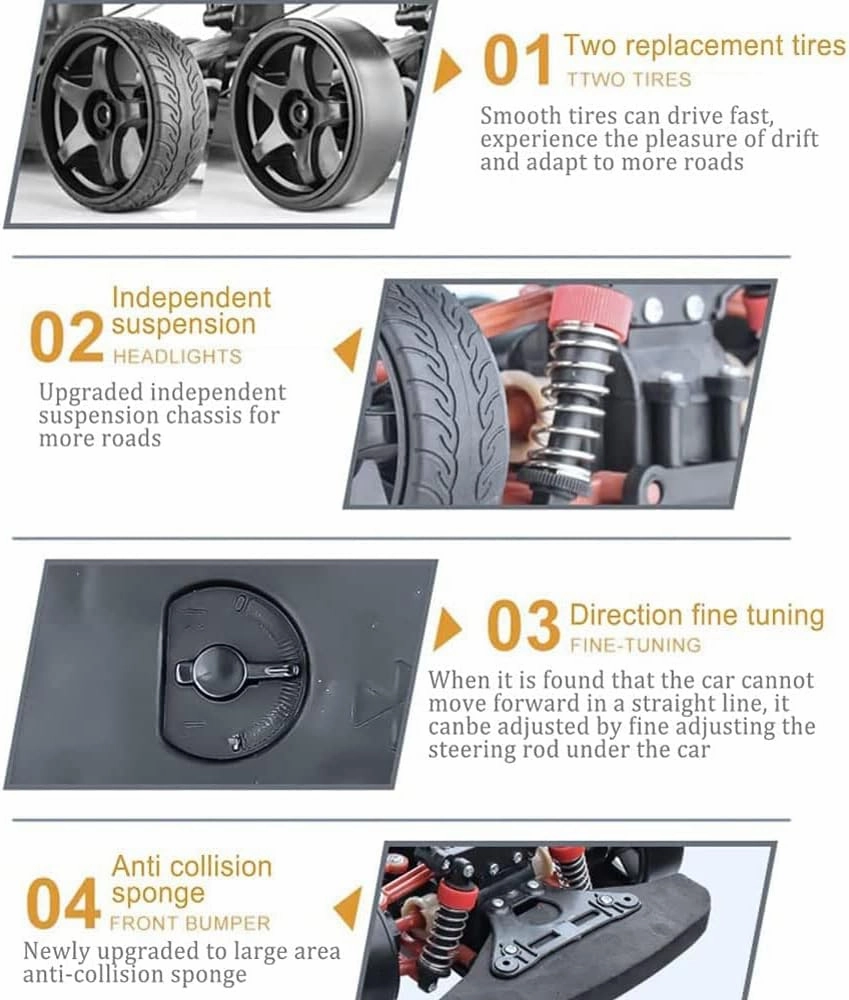 01 Two replacement tires
TTWO TIRES
Smooth tires can drive fast, experience the pleasure of drift and adapt to more roads

02 Independent suspension
HEADLIGHTS
Upgraded independent suspension chassis for more roads

03 Direction fine tuning
FINE-TUNING
When it is found that the car cannot move forward in a straight line, it canbe adjusted by fine adjusting the steering rod under the car

04 Anti collision sponge
FRONT BUMPER
Newly upgraded to large area anti-collision sponge